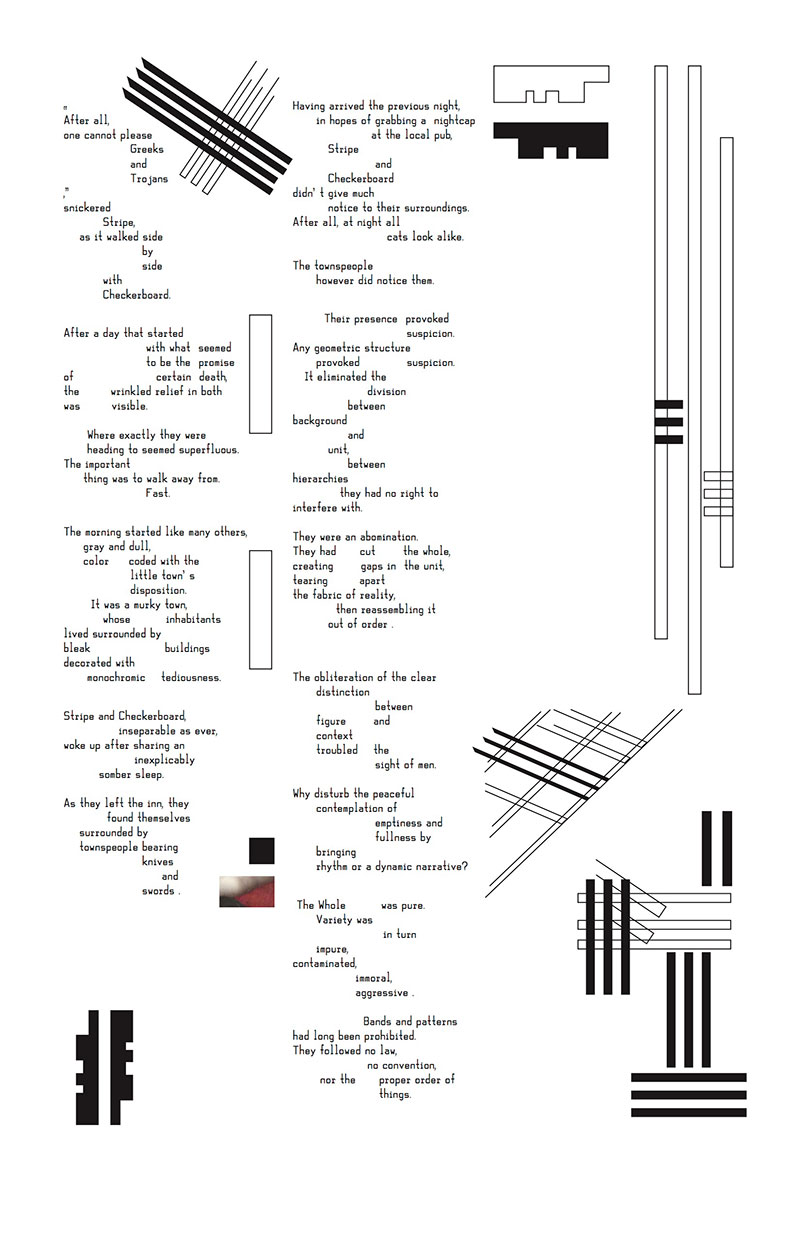 "
After all,
one cannot please
Greeks
and
Trojans
,"
snickered
Stripe,
as it walked side
by
side
with
Checkerboard.

After a day that started
with what seemed
to be the promise
of certain death,
the wrinkled relief in both
was visible.

Where exactly they were
heading to seemed superfluous.
The important
thing was to walk away from.
Fast.

The morning started like many others,
gray and dull,
color coded with the
little town's
disposition.
It was a murky town,
whose inhabitants
lived surrounded by
bleak buildings
decorated with
monochromic tediousness.

Stripe and Checkerboard,
inseparable as ever,
woke up after sharing an
inexplicably
somber sleep.

As they left the inn, they
found themselves
surrounded by
townspeople bearing
knives
and
swords .

Having arrived the previous night,
in hopes of grabbing a nightcap
at the local pub,
Stripe
and
Checkerboard
didn't give much
notice to their surroundings.
After all, at night all
cats look alike.

The townspeople
however did notice them.

Their presence provoked
suspicion.
Any geometric structure
provoked suspicion.
It eliminated the
division
between
background
and
unit,
between
hierarchies
they had no right to
interfere with.

They were an abomination.
They had cut the whole,
creating gaps in the unit,
tearing apart
the fabric of reality,
then reassembling it
out of order .

The obliteration of the clear
distinction
between
figure and
context
troubled the
sight of men.

Why disturb the peaceful
contemplation of
emptiness and
fullness by
bringing
rhythm or a dynamic narrative?

The Whole was pure.
Variety was
in turn
impure,
contaminated,
immoral,
aggressive .

Bands and patterns
had long been prohibited.
They followed no law,
no convention,
nor the proper order of
things.